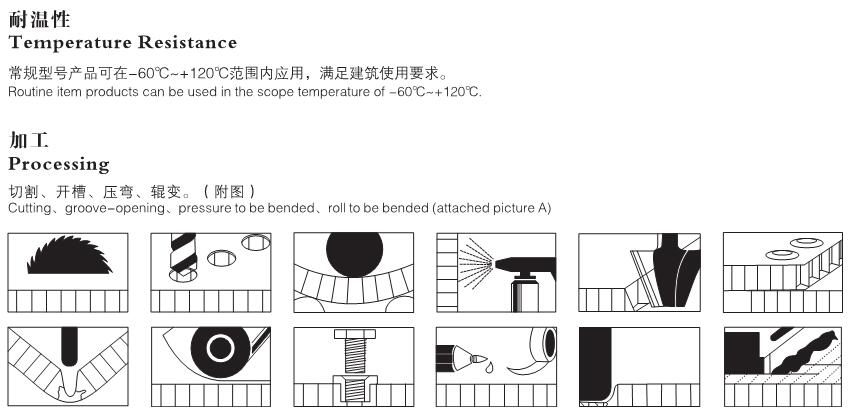 耐温性
Temperature Resistance

常规型号产品可在-60℃~+120℃范围内应用，满足建筑使用要求。
Routine item products can be used in the scope temperature of -60℃~+120℃.

加工
Processing

切割、开槽、压弯、辊变。（附图）
Cutting、groove-opening、pressure to be bended、roll to be bended (attached picture A)